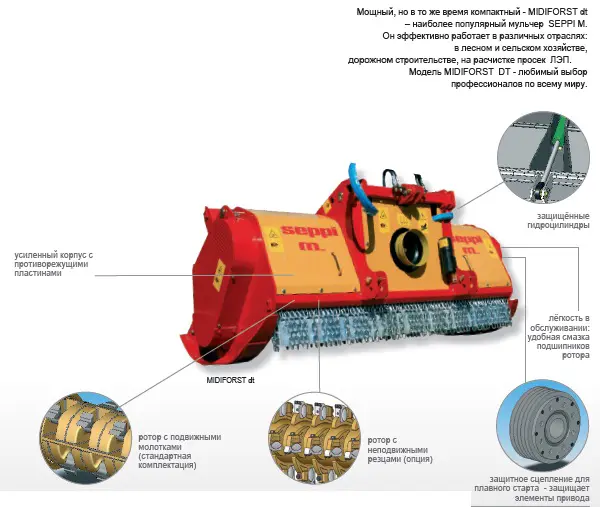 Мощный, но в то же время компактный - MIDIFORST dt – наиболее популярный мульчер SEPPI M. Он эффективно работает в различных отраслях: в лесном и сельском хозяйстве, дорожном строительстве, на расчистке просек ЛЭП. Модель MIDIFORST DT - любимый выбор профессионалов по всему миру.

защищённые гидроцилиндры

seppi m.

seppi m.

усиленный корпус с противорежущими пластинами

лёгкость в обслуживании: удобная смазка подшипников ротора

MIDIFORST dt

ротор с подвижными молотками (стандартная комплектация)

ротор с неподвижными резцами (опция)

защитное сцепление для плавного старта - защищает элементы привода